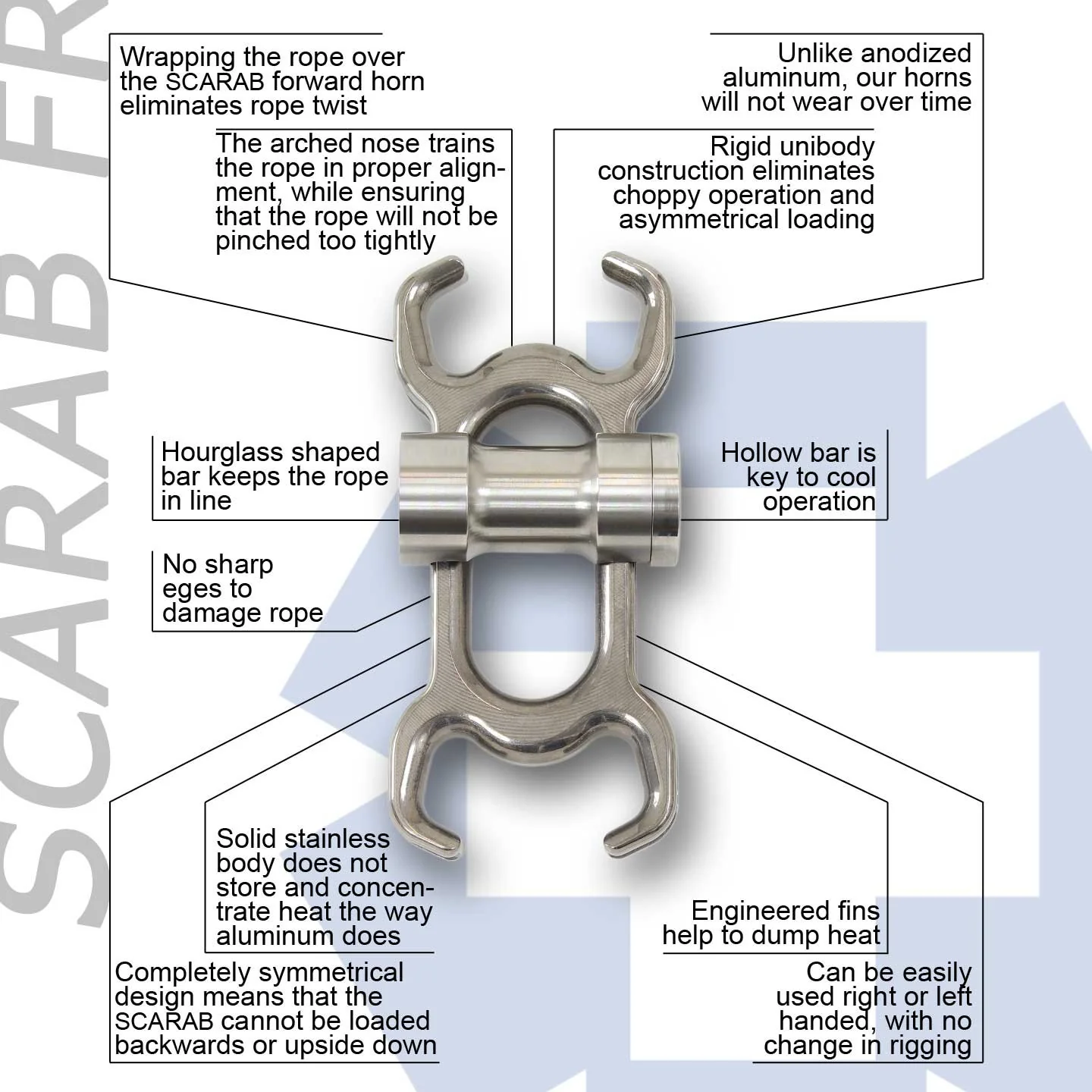 SCARAB FR

Wrapping the rope over the SCARAB forward horn eliminates rope twist

The arched nose trains the rope in proper alignment, while ensuring that the rope will not be pinched too tightly

Unlike anodized aluminum, our horns will not wear over time

Rigid unibody construction eliminates choppy operation and asymmetrical loading

Hourglass shaped bar keeps the rope in line

Hollow bar is key to cool operation

No sharp eges to damage rope

Solid stainless body does not store and concentrate heat the way aluminum does

Engineered fins help to dump heat

Completely symmetrical design means that the SCARAB cannot be loaded backwards or upside down

Can be easily used right or left handed, with no change in rigging