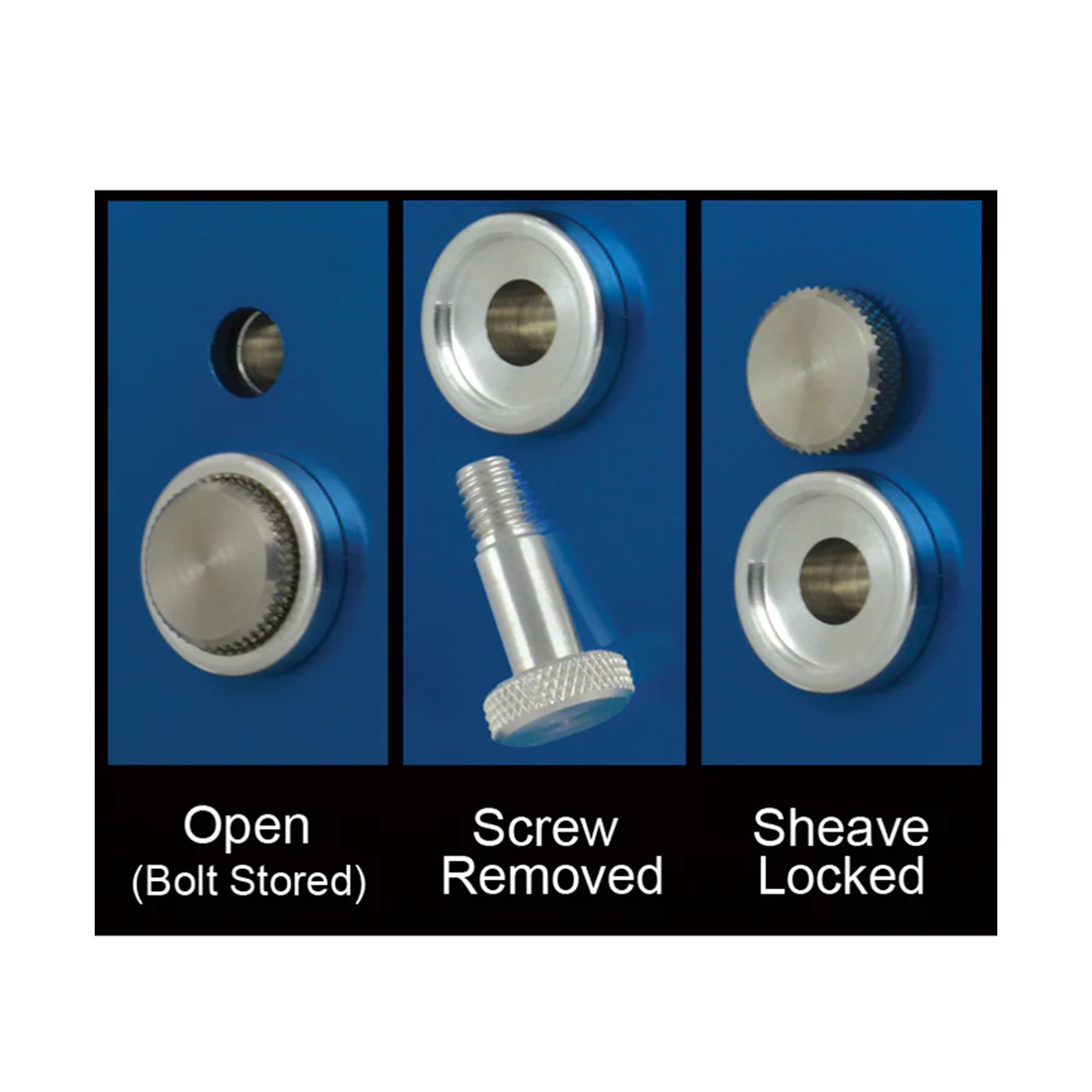 Open
(Bolt Stored)

Screw
Removed

Sheave
Locked